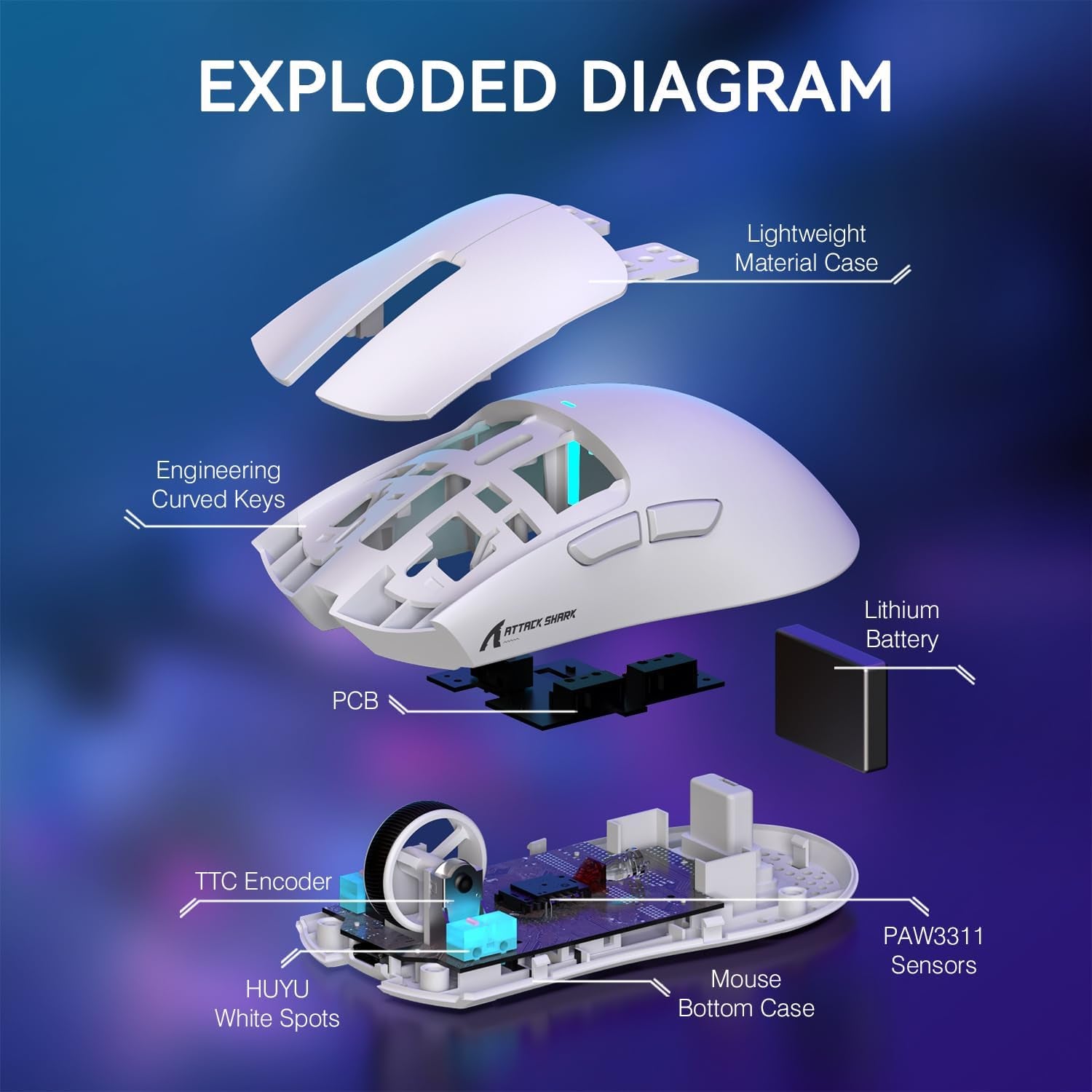 EXPLODED DIAGRAM

Lightweight Material Case

Engineering Curved Keys

ATTACK SHARK

Lithium Battery

PCB

TTC Encoder

PAW3311 Sensors

HUYU White Spots

Mouse Bottom Case